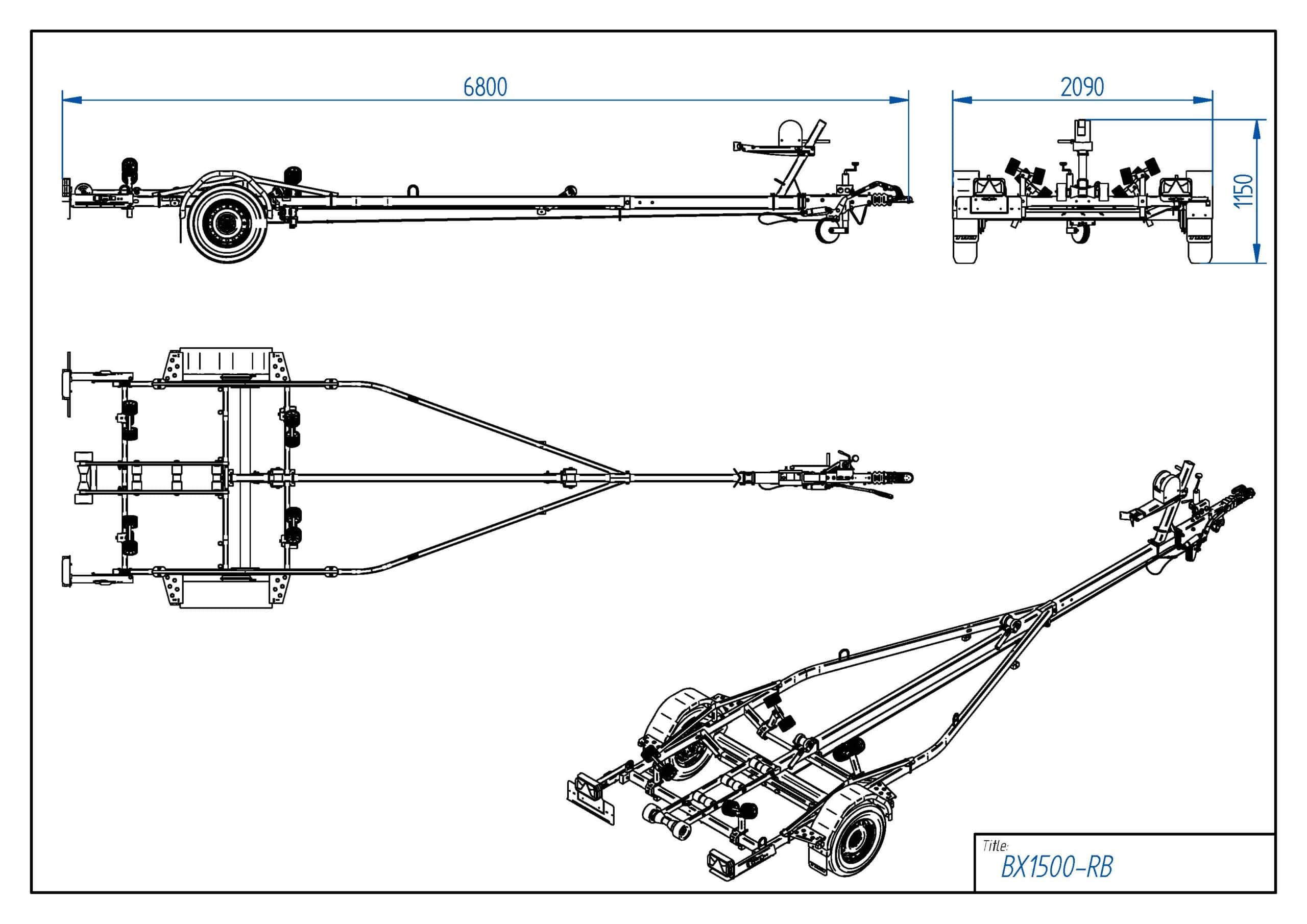 6800

2090

1150

Title:
BX1500-RB